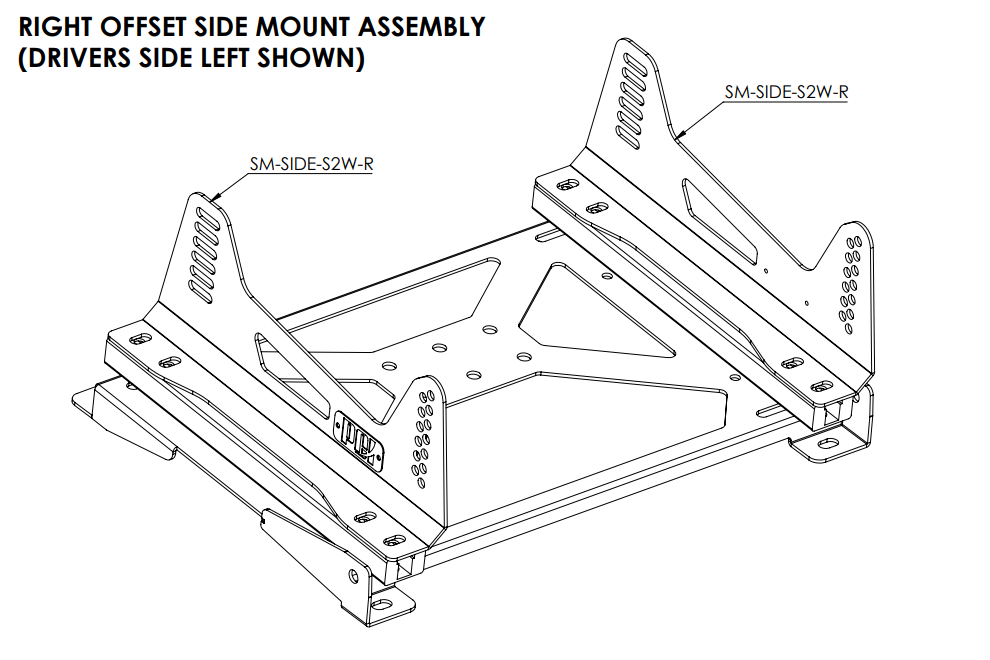 RIGHT OFFSET SIDE MOUNT ASSEMBLY
(DRIVERS SIDE LEFT SHOWN)

SM-SIDE-S2W-R

SM-SIDE-S2W-R